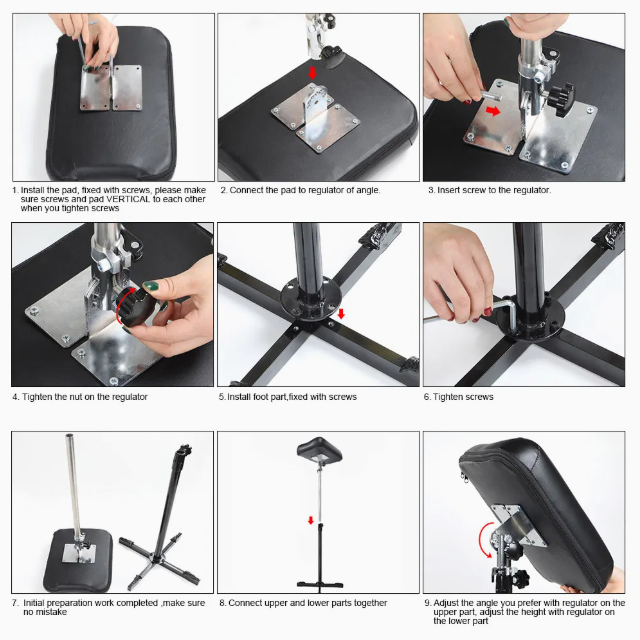 1. Install the pad, fixed with screws, please make sure screws and pad VERTICAL to each other when you tighten screws

2. Connect the pad to regulator of angle.

3. Insert screw to the regulator.

4. Tighten the nut on the regulator

5. Install foot part,fixed with screws

6. Tighten screws

7. Initial preparation work completed ,make sure no mistake

8. Connect upper and lower parts together

9. Adjust the angle you prefer with regulator on the upper part, adjust the height with regulator on the lower part